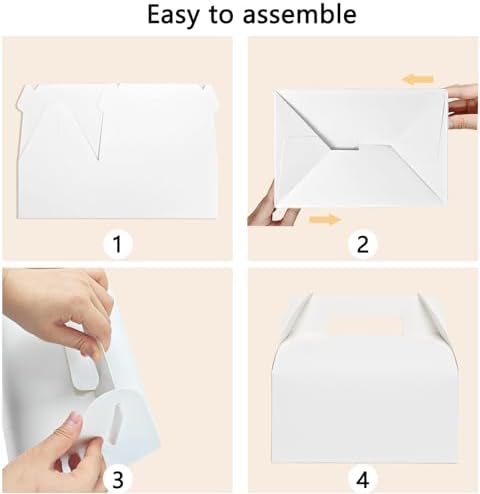 Easy to assemble

1

2

3

4