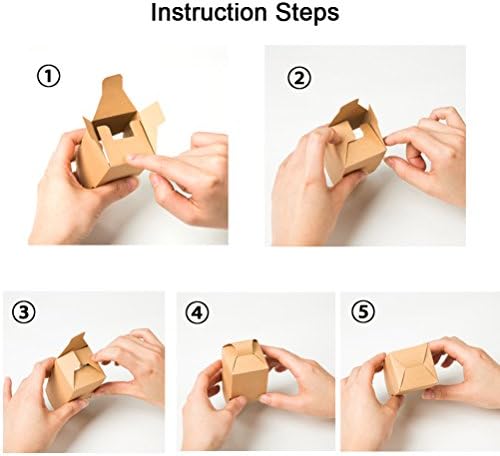 Instruction Steps

①

②

③

④

⑤