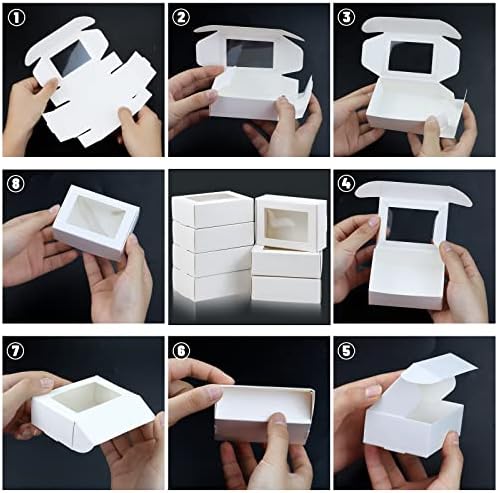 1
2
3
8
4
7
6
5