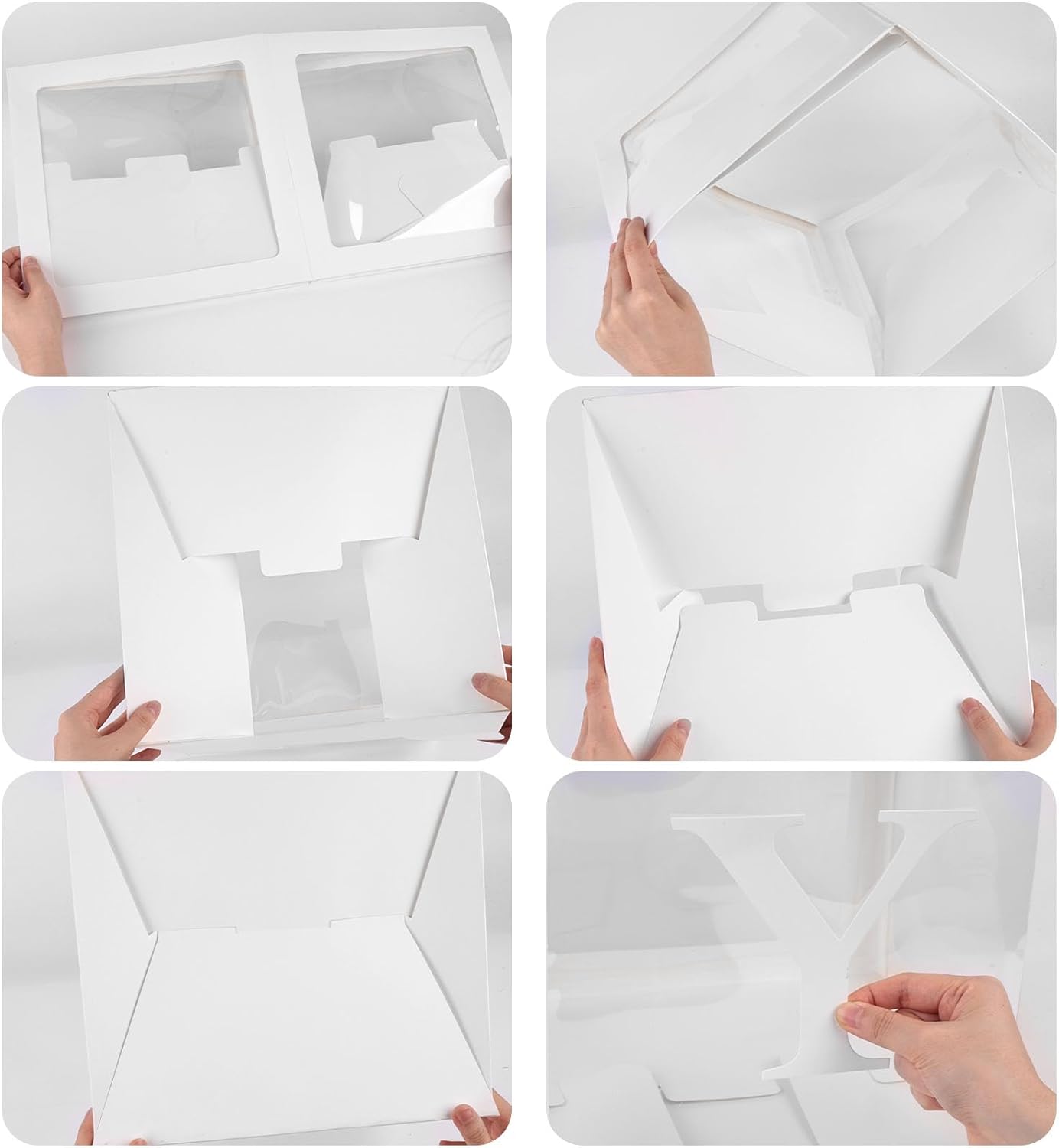 Y