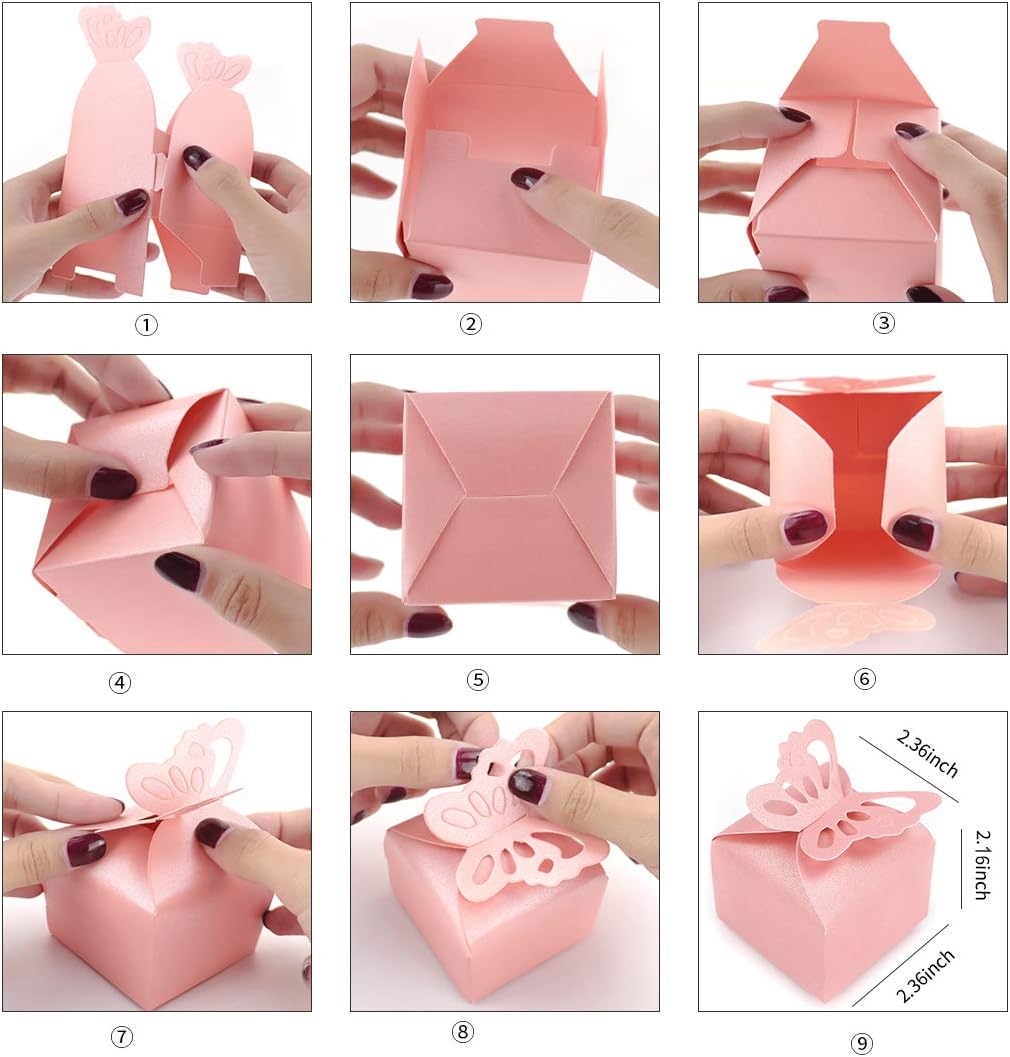 ①

②

③

④

⑤

⑥

⑦

⑧

2.36inch

2.16inch

2.36inch

⑨