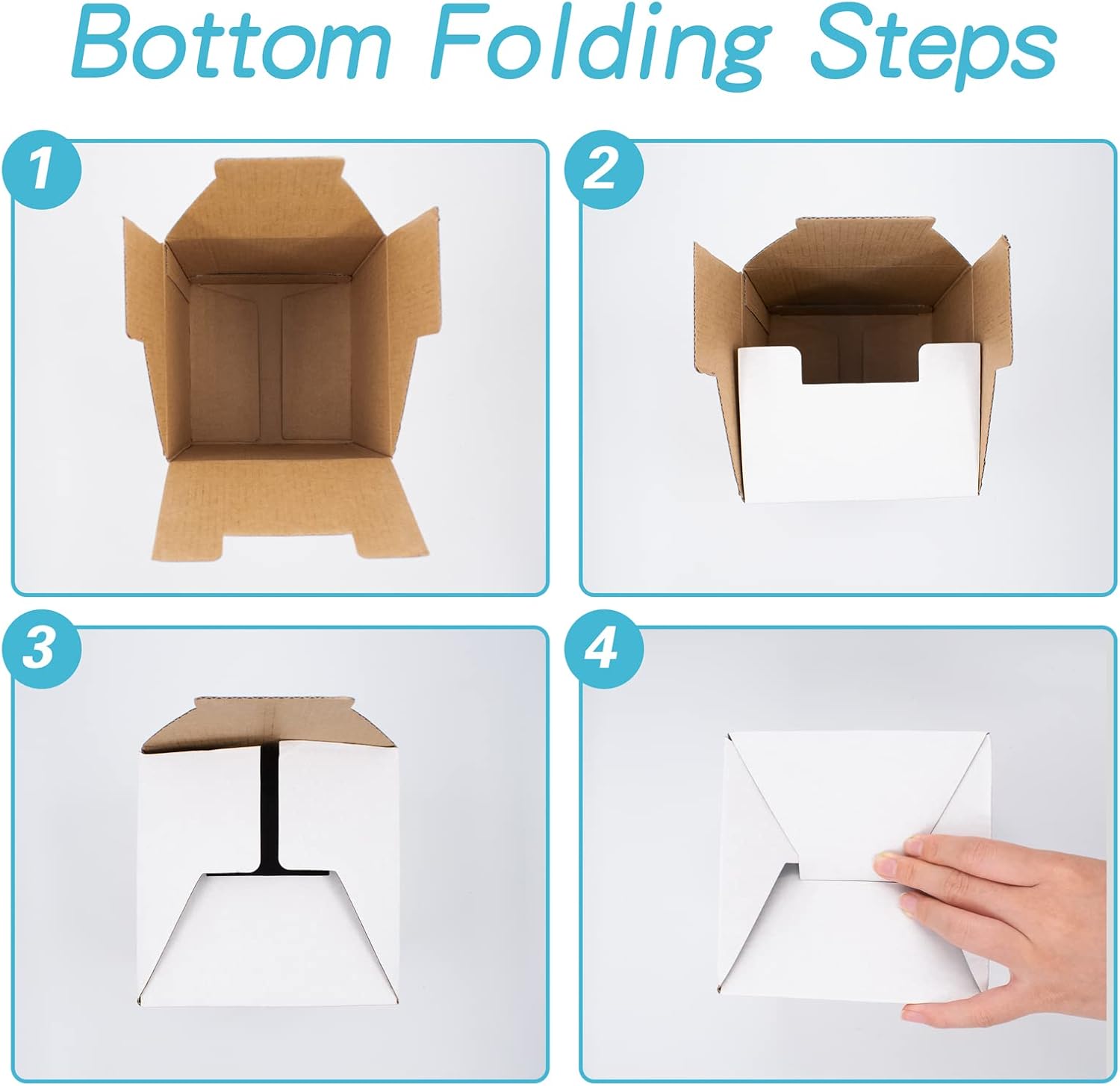 Bottom Folding Steps

1

2

3

4