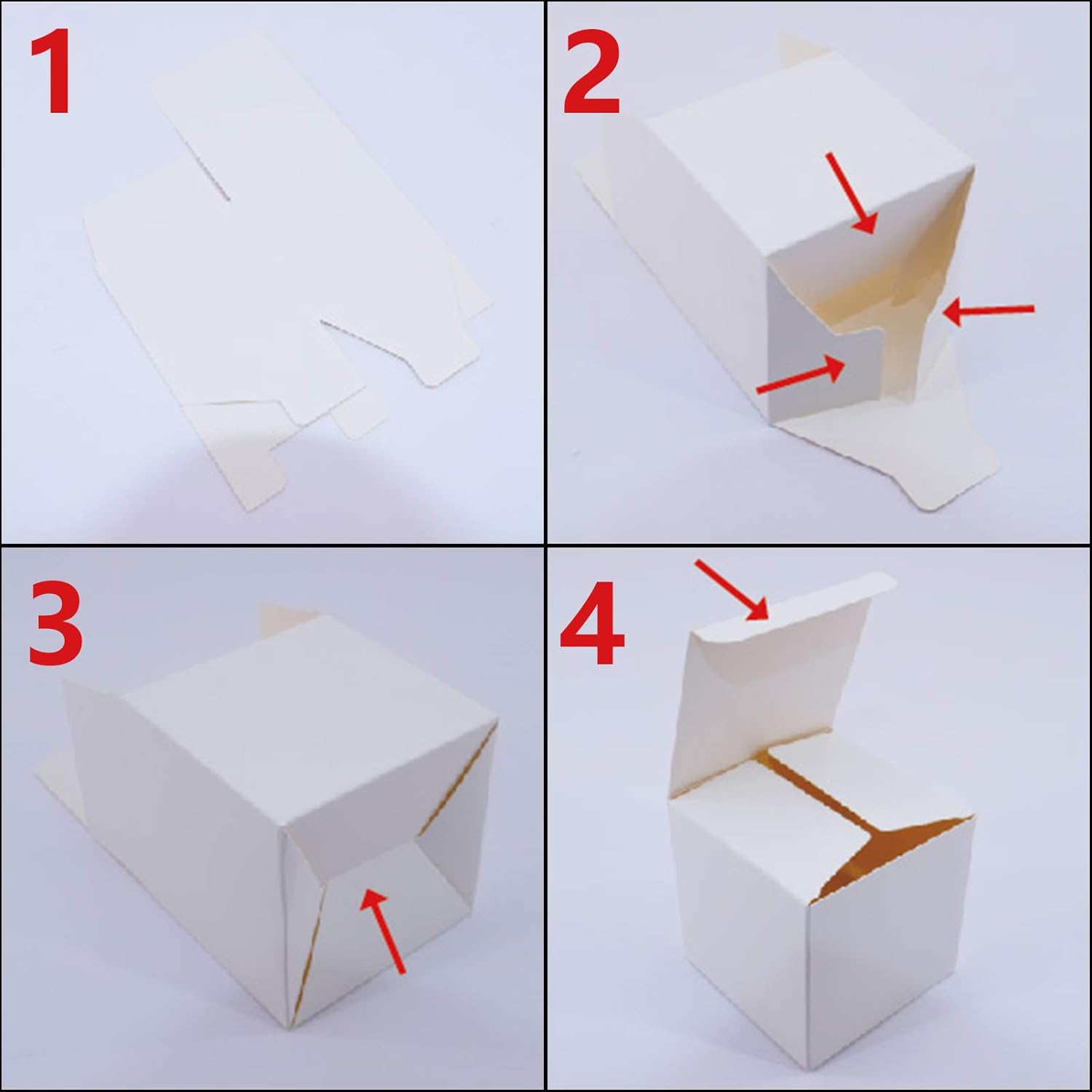 1

2

3

4