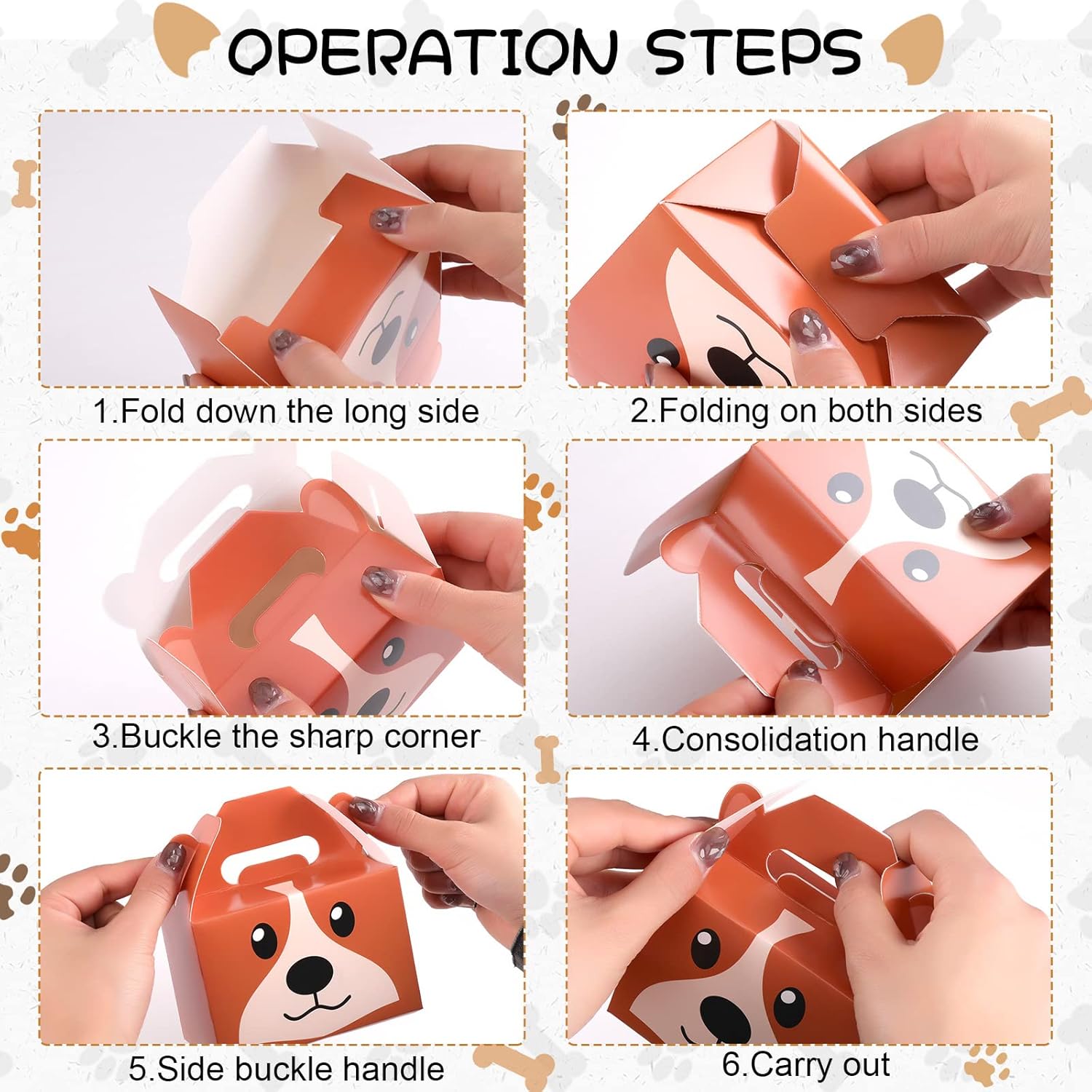 OPERATION STEPS

1.Fold down the long side

2.Folding on both sides

3.Buckle the sharp corner

4.Consolidation handle

5.Side buckle handle

6.Carry out