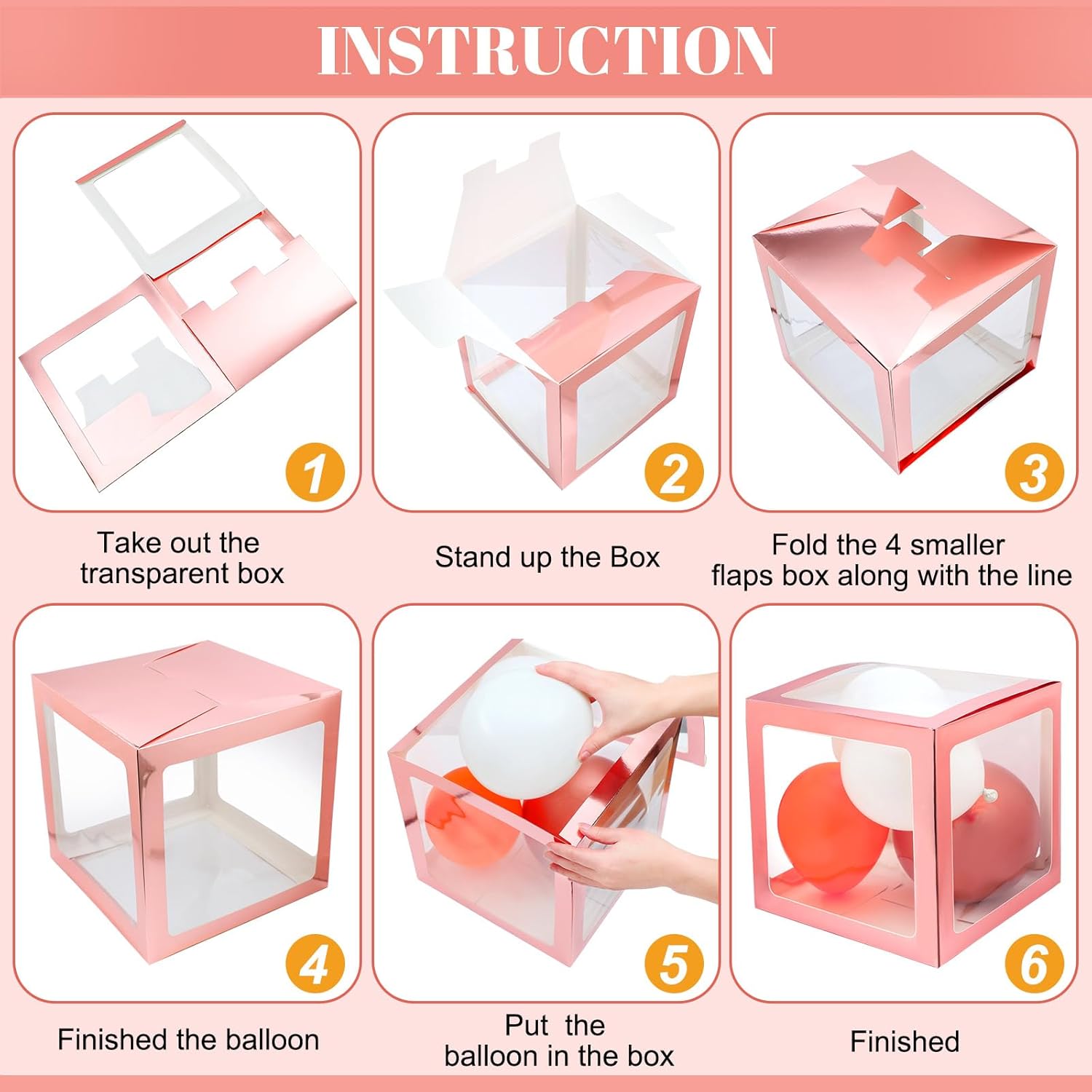 INSTRUCTION

1

Take out the transparent box

2

Stand up the Box

3

Fold the 4 smaller flaps box along with the line

4

Finished the balloon

5

Put the balloon in the box

6

Finished