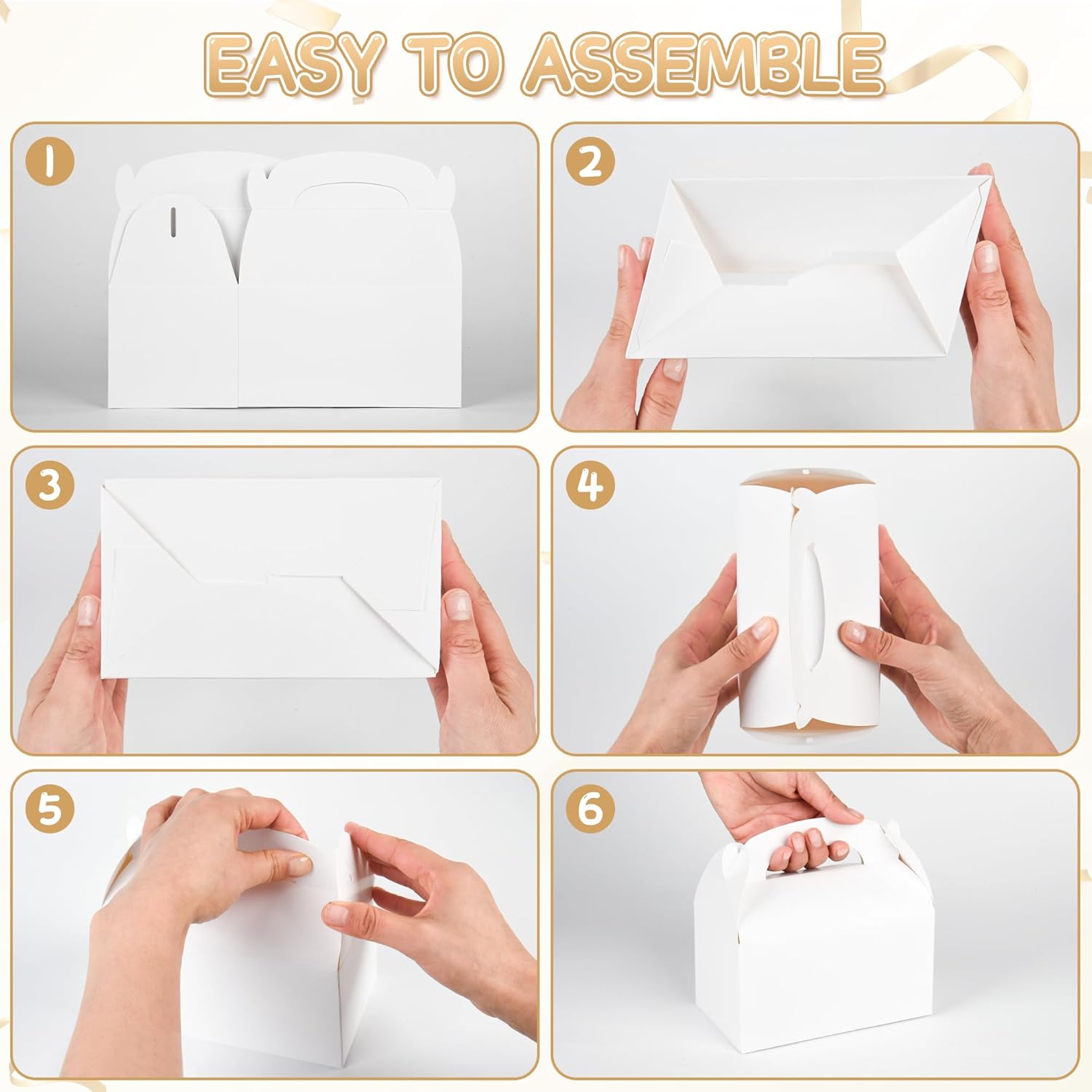 EASY TO ASSEMBLE

1

2

3

4

5

6