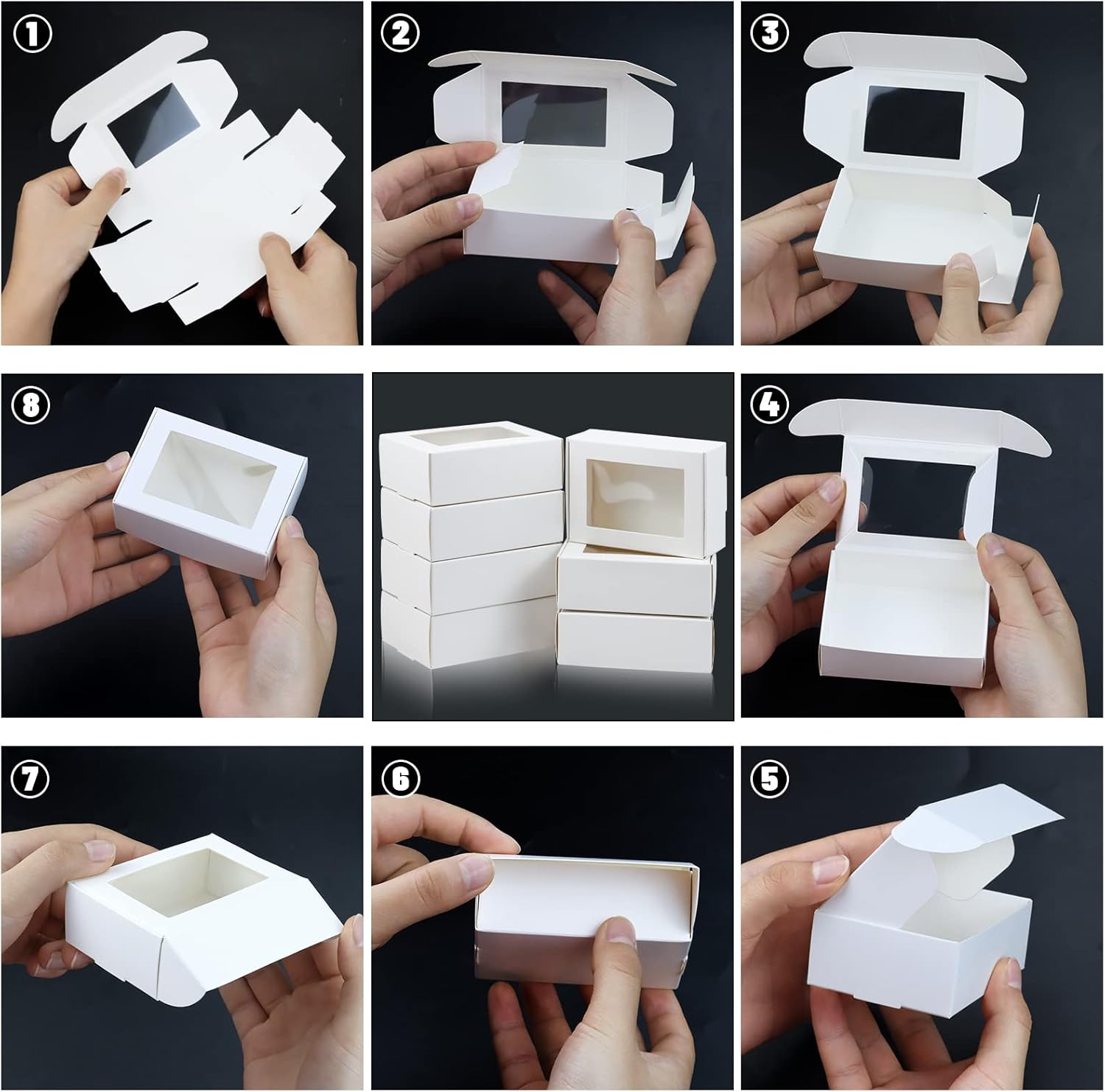 ①

②

③

⑧

④

⑦

⑥

⑤