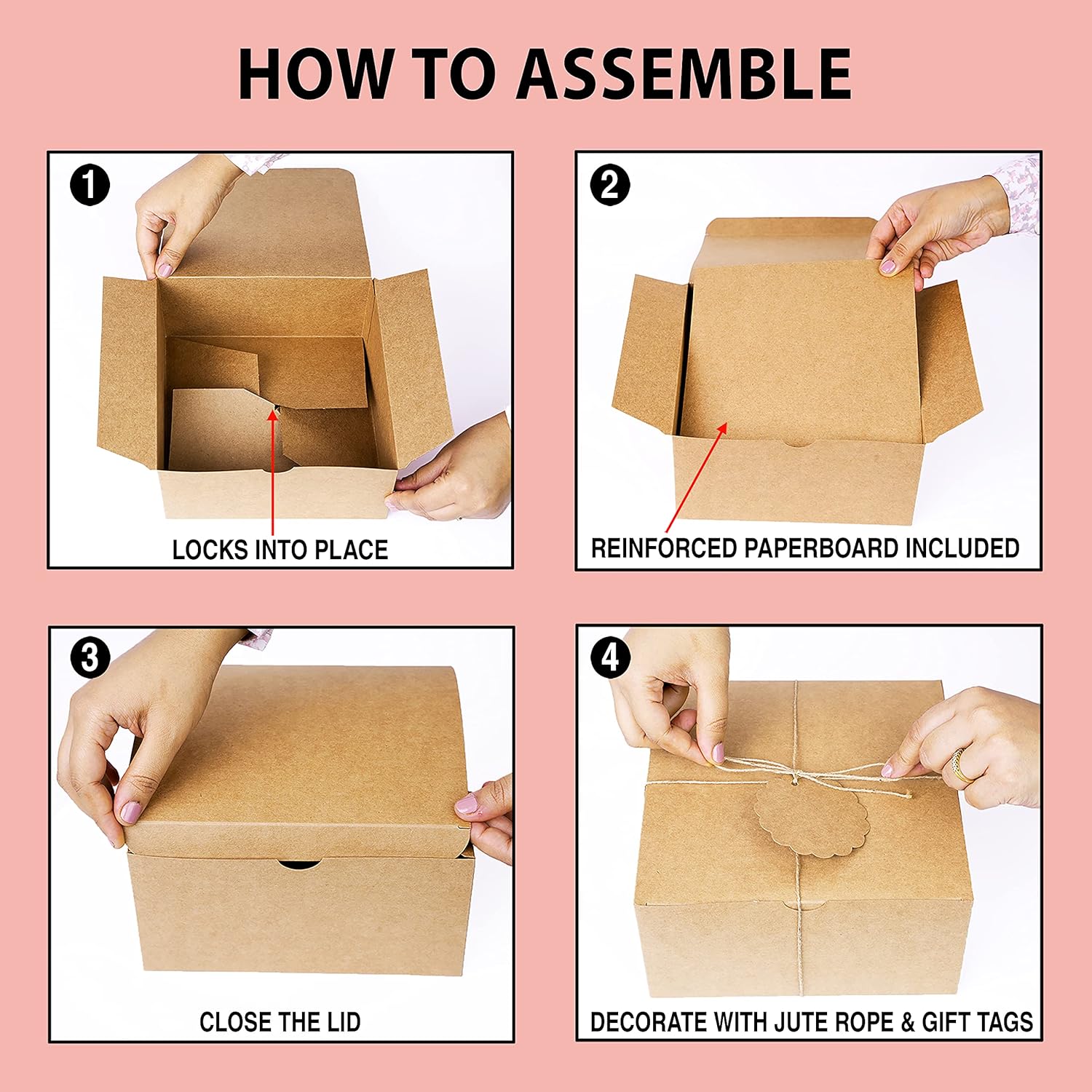 HOW TO ASSEMBLE

1
LOCKS INTO PLACE

2
REINFORCED PAPERBOARD INCLUDED

3
CLOSE THE LID

4
DECORATE WITH JUTE ROPE & GIFT TAGS